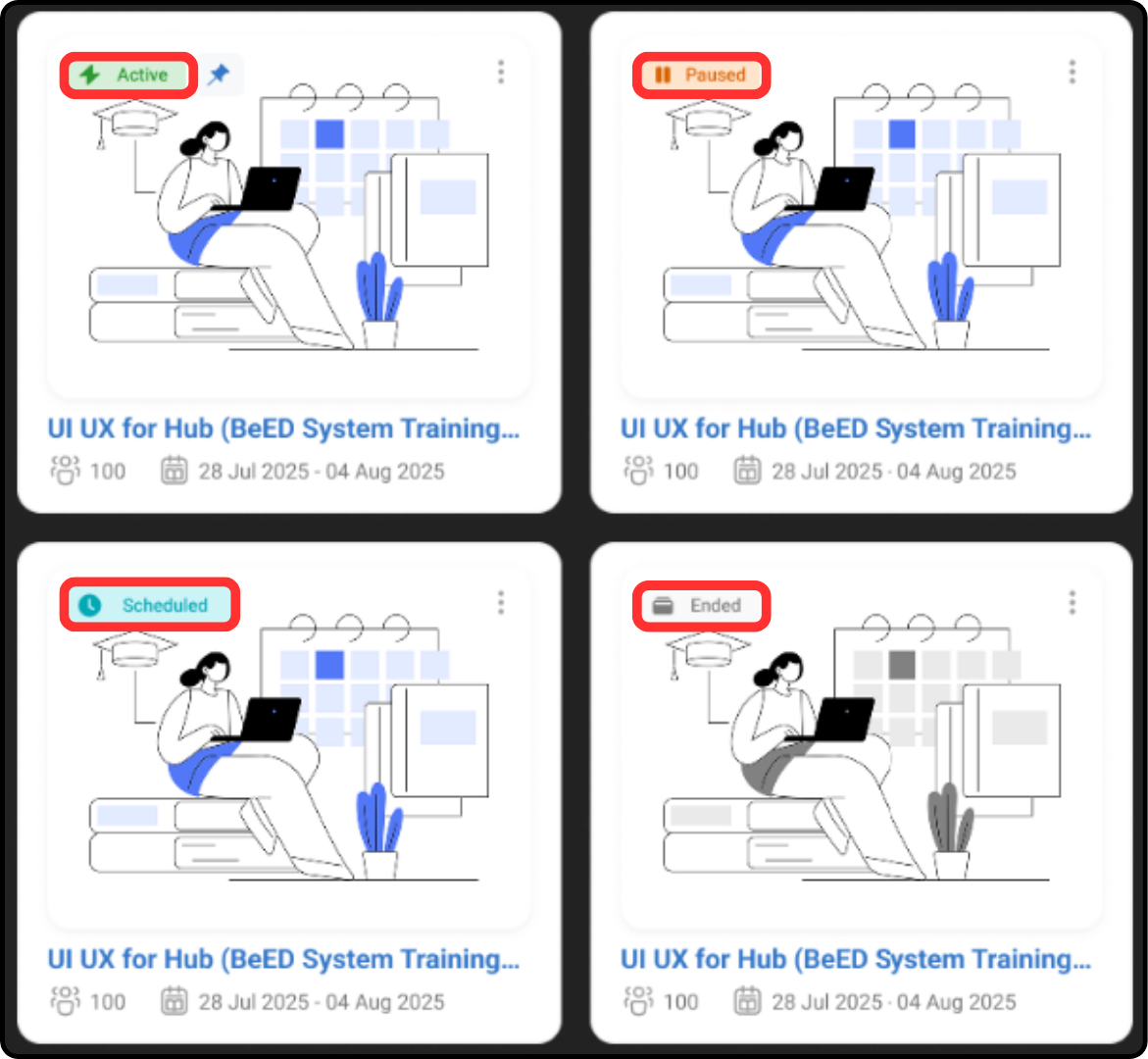 Active

UI UX for Hub (BeED System Training...

100 28 Jul 2025 - 04 Aug 2025

Paused

UI UX for Hub (BeED System Training...

100 28 Jul 2025 - 04 Aug 2025

Scheduled

UI UX for Hub (BeED System Training...

100 28 Jul 2025 - 04 Aug 2025

Ended

UI UX for Hub (BeED System Training...

100 28 Jul 2025 - 04 Aug 2025